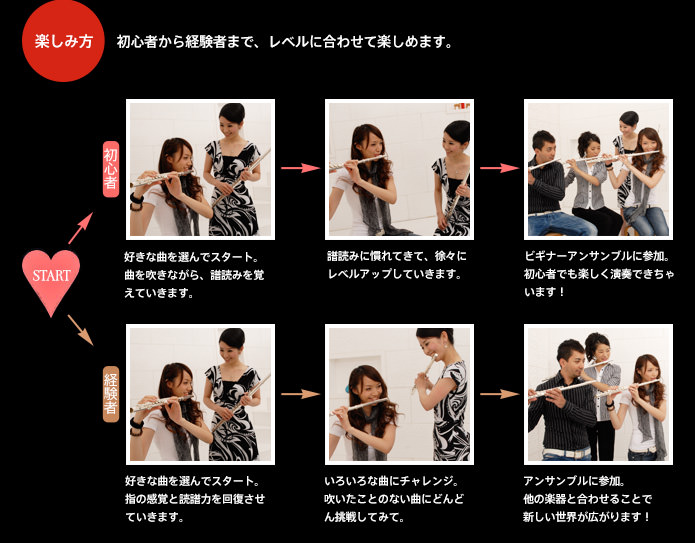 楽しみ方

初心者から経験者まで、レベルに合わせて楽しめます。

START

初心者

好きな曲を選んでスタート。曲を吹きながら、譜読みを覚えていきます。

譜読みに慣れてきて、徐々にレベルアップしていきます。

ビギナーアンサンブルに参加。初心者でも楽しく演奏できちゃいます！

経験者

好きな曲を選んでスタート。指の感覚と読譜力を回復させていきます。

いろいろな曲にチャレンジ。吹いたことのない曲にどんどん挑戦してみて。

アンサンブルに参加。他の楽器と合わせることで新しい世界が広がります！